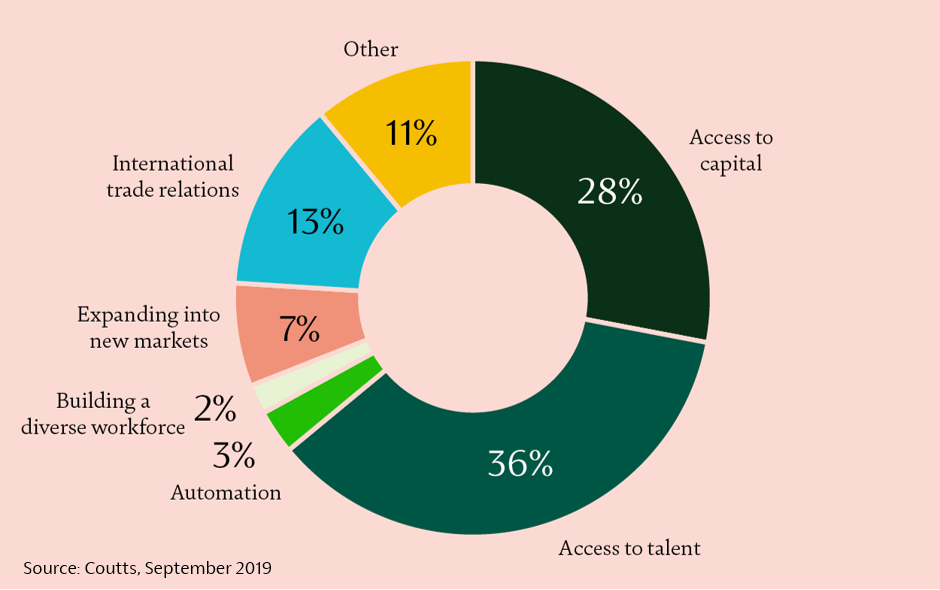 Other

11%

Access to capital

28%

International trade relations

13%

Expanding into new markets

7%

Building a diverse workforce

2%

3%

Automation

36%

Access to talent

Source: Coutts, September 2019