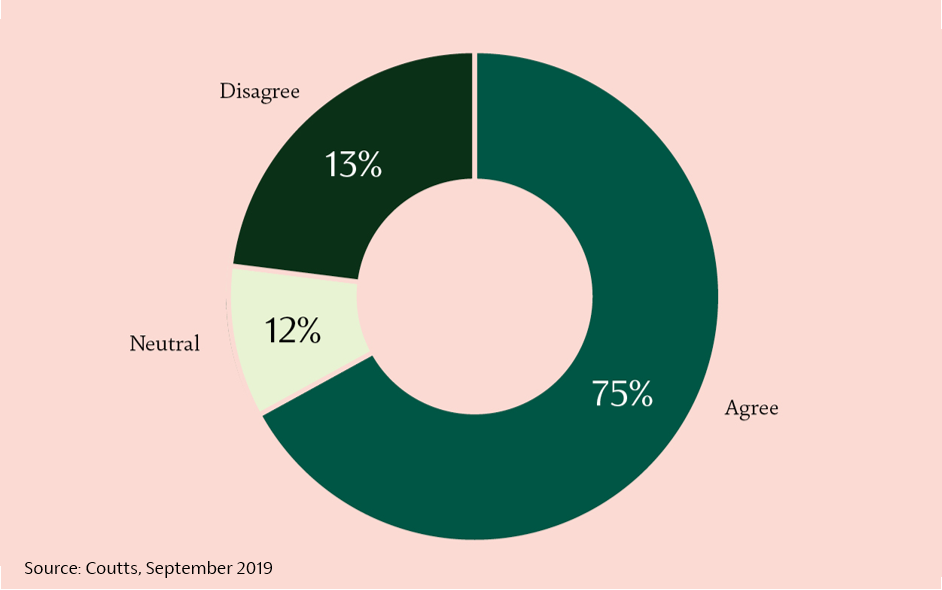 Disagree

13%

Neutral

12%

75%

Agree

Source: Coutts, September 2019