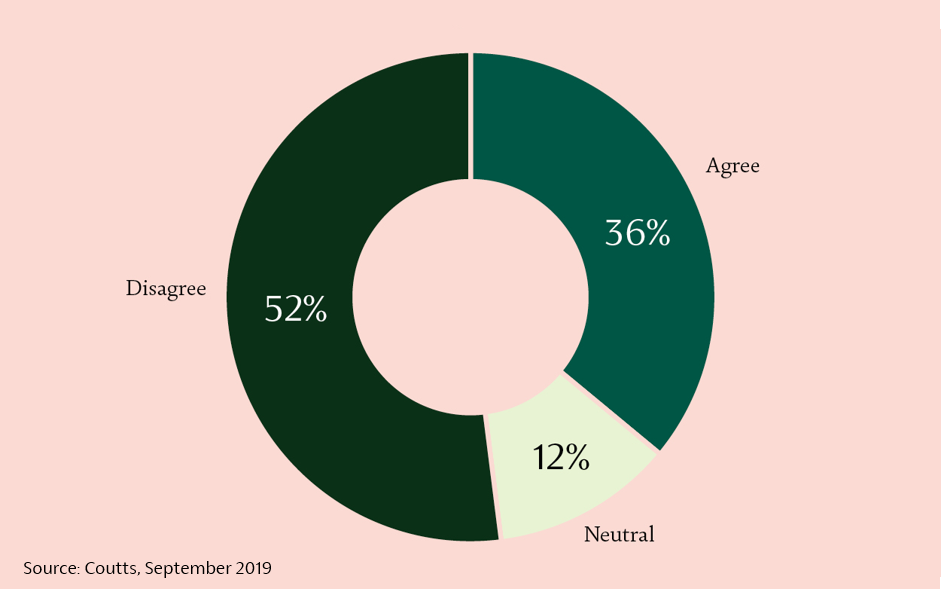 Agree
36%
Disagree
52%
12%
Neutral
Source: Coutts, September 2019