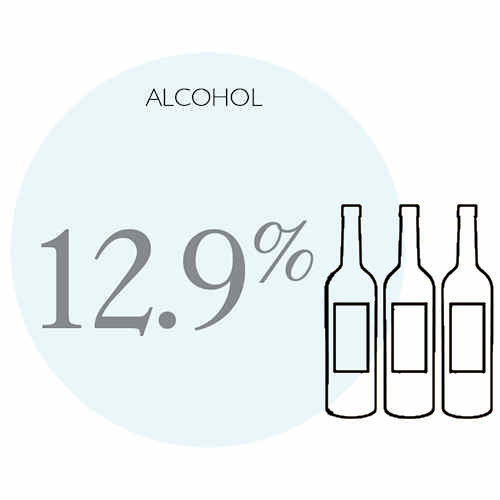 ALCOHOL

12.9%