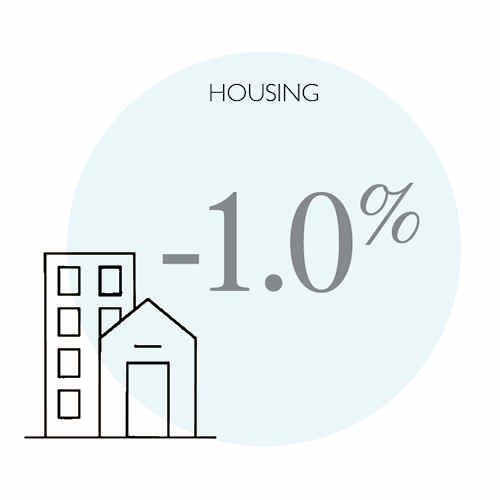 HOUSING

-1.0%