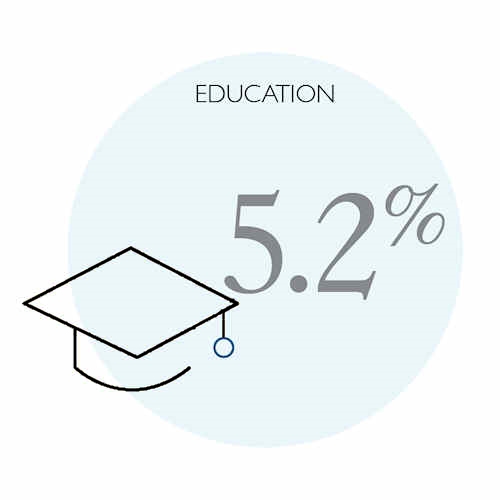 EDUCATION

5.2%