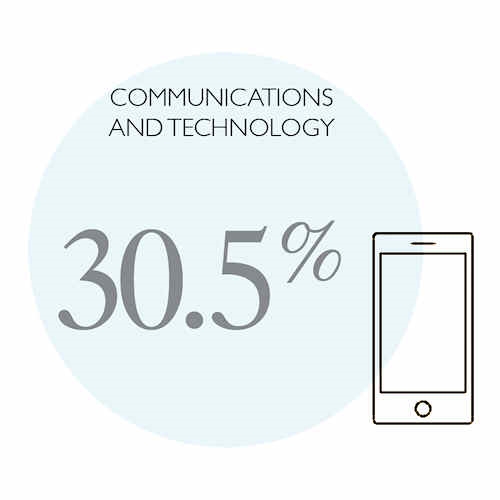 COMMUNICATIONS AND TECHNOLOGY

30.5%