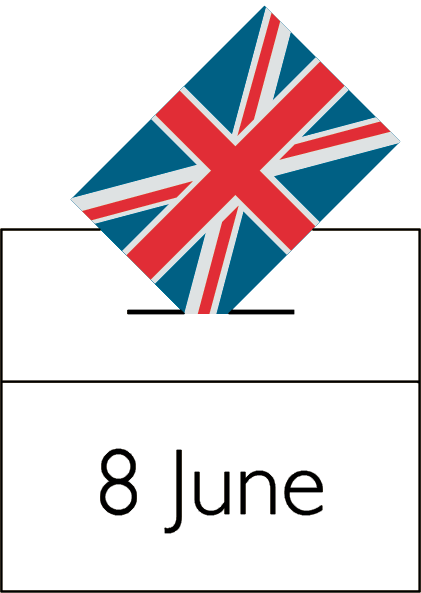 8 June